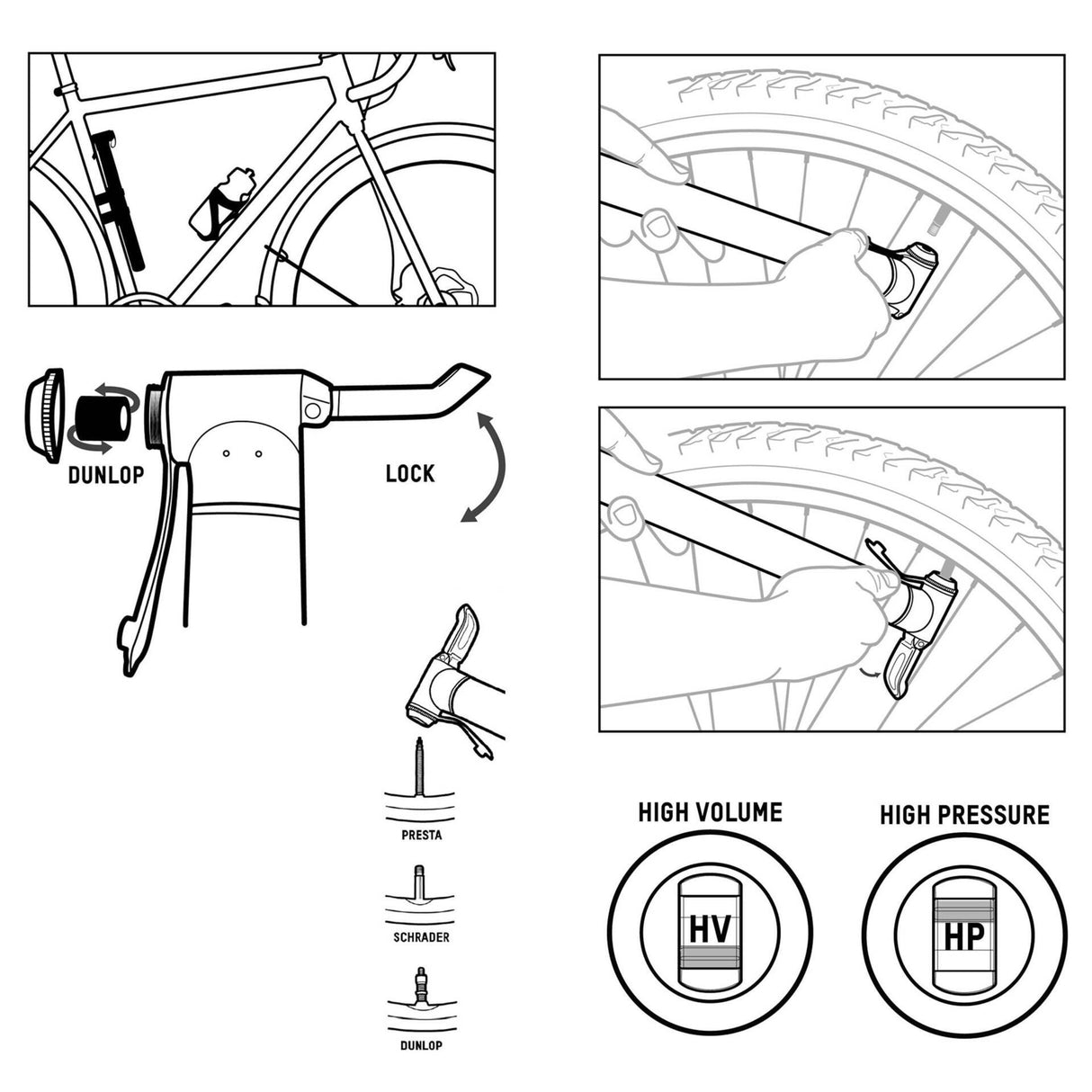 DUNLOP

LOCK

PRESTA

SCHRADER

DUNLOP

HIGH VOLUME

HV

HIGH PRESSURE

HP